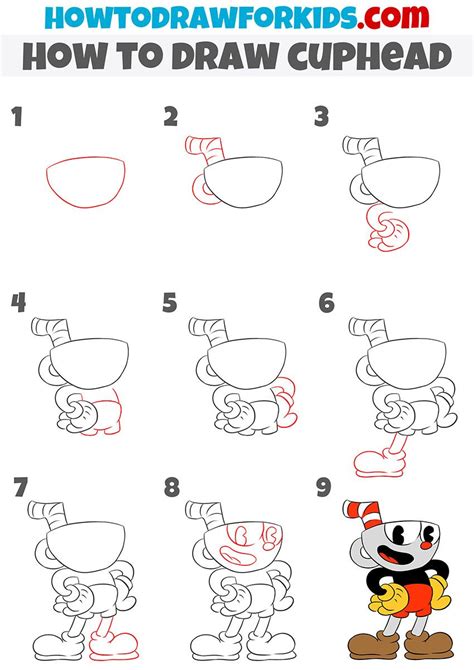 HOWTODRAWFORKIDS.com
HOW TO DRAW CUPHEAD

1

2

3

4

5

6

7

8

9