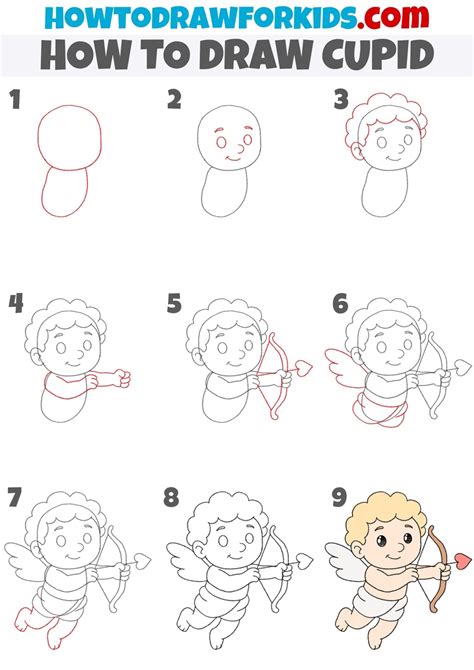 HOWTODRAWFORKIDS.com
HOW TO DRAW CUPID

1

2

3

4

5

6

7

8

9