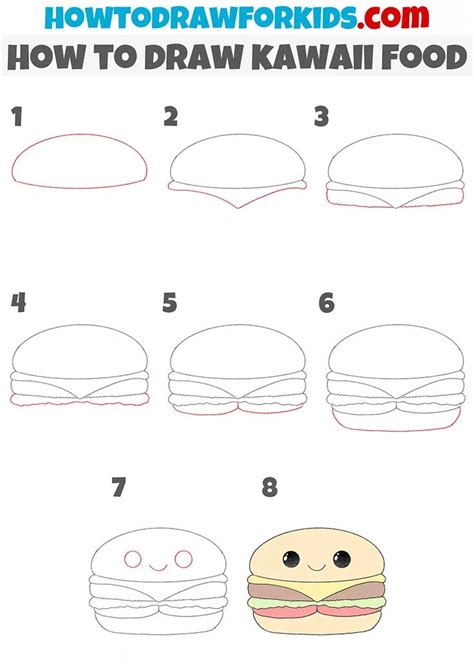 HOWTODRAWFORKIDS.com
HOW TO DRAW KAWAII FOOD

1

2

3

4

5

6

7

8