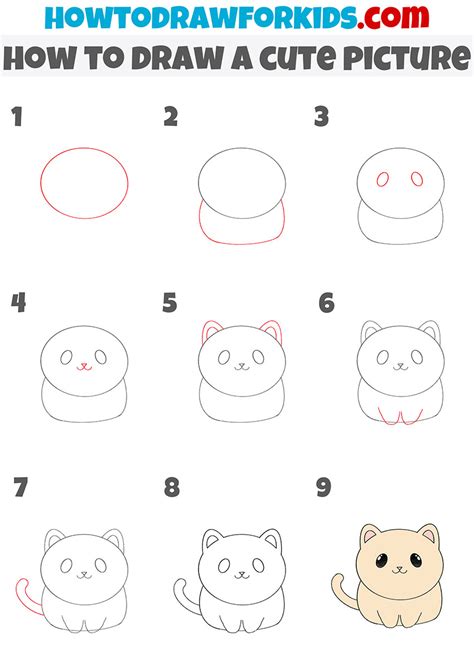 HOWTODRAWFORKIDS.com
HOW TO DRAW A CUTE PICTURE

1

2

3

4

5

6

7

8

9