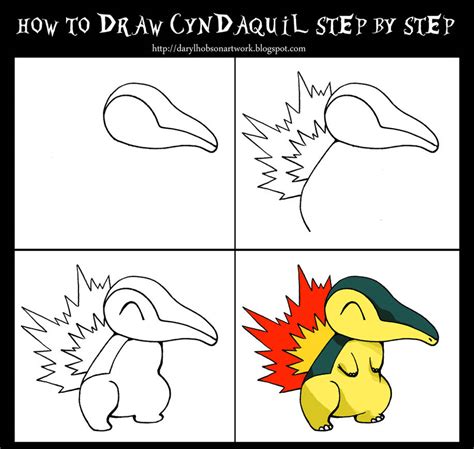 HOW TO DRAW CYNDAQUIL STEP BY STEP

http://darylhobsonartwork.blogspot.com