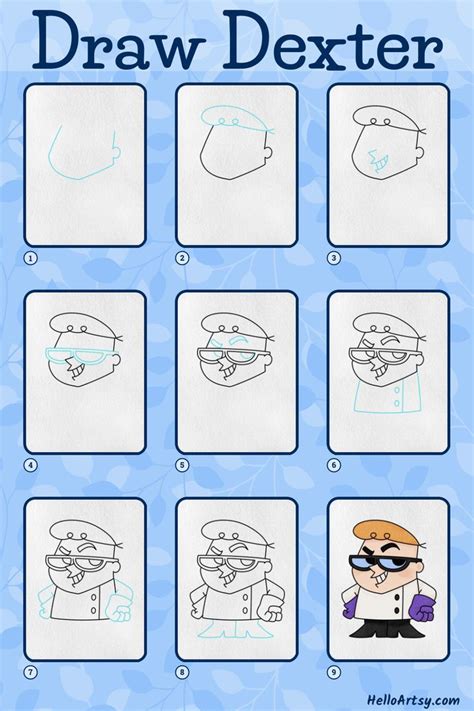 Draw Dexter

1
2
3
4
5
6
7
8
9

HelloArtsy.com