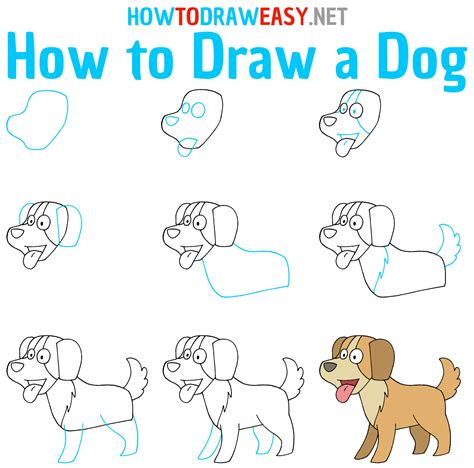 HOWTODRAWEASY.NET
How to Draw a Dog