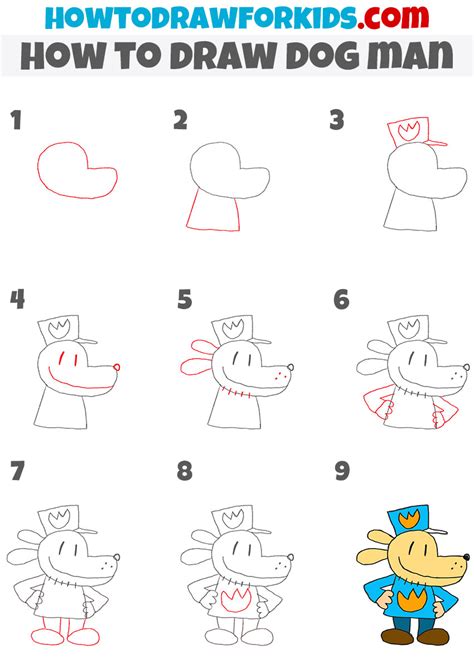 HOWTODRAWFORKIDS.com
HOW TO DRAW DOG MAN

1

2

3

4

5

6

7

8

9