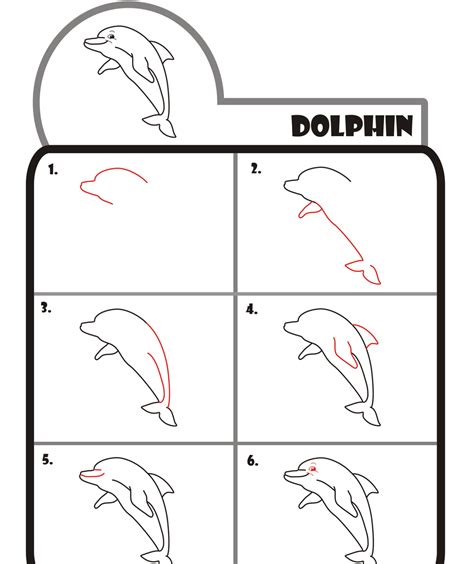 DOLPHIN

1.

2.

3.

4.

5.

6.