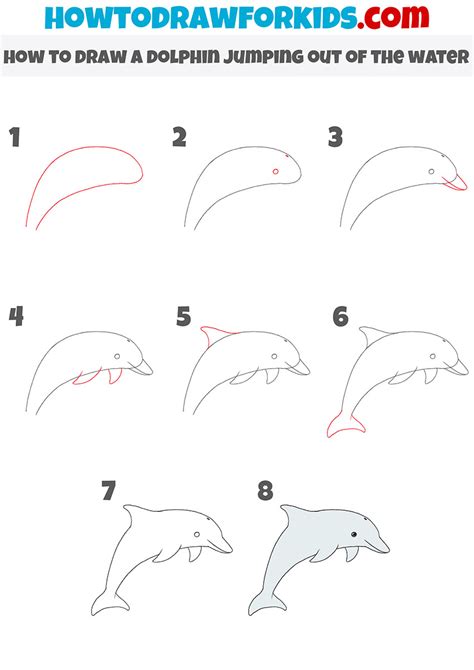 HOWTODRAWFORKIDS.com

HOW TO DRAW A DOLPHIN JUMPING OUT OF THE WATER

1

2

3

4

5

6

7

8