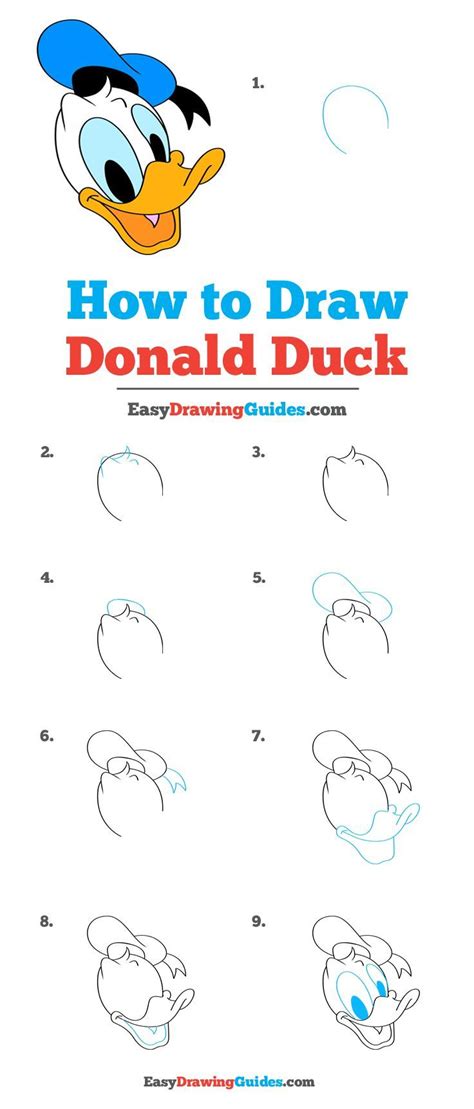 1.

How to Draw Donald Duck

EasyDrawingGuides.com

2.

3.

4.

5.

6.

7.

8.

9.

EasyDrawingGuides.com