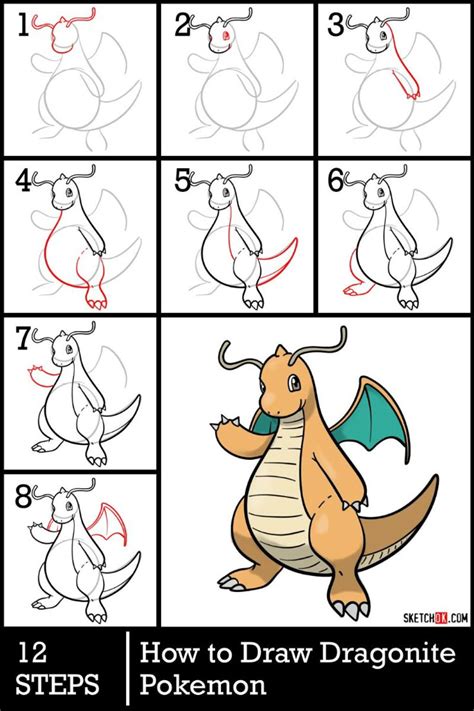 1

2

3

4

5

6

7

8

SKETCHOK.COM

12 STEPS

How to Draw Dragonite Pokemon