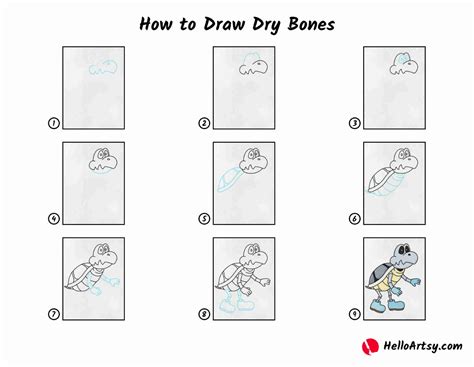 How to Draw Dry Bones

1

2

3

4

5

6

7

8

9

HelloArtsy.com