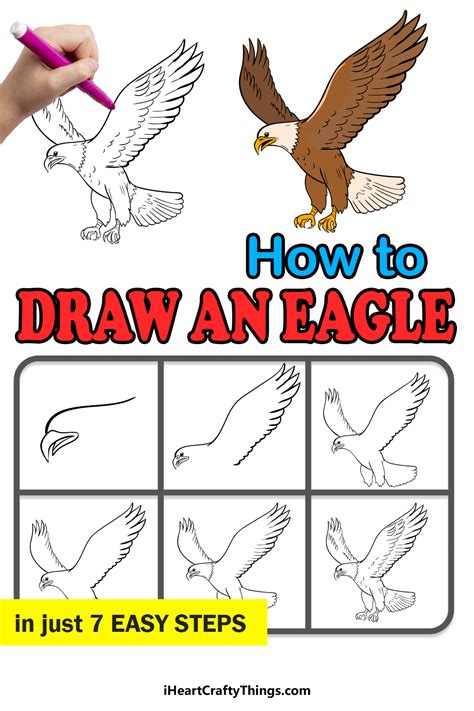 How to
DRAW AN EAGLE

in just 7 EASY STEPS

iHeartCraftyThings.com