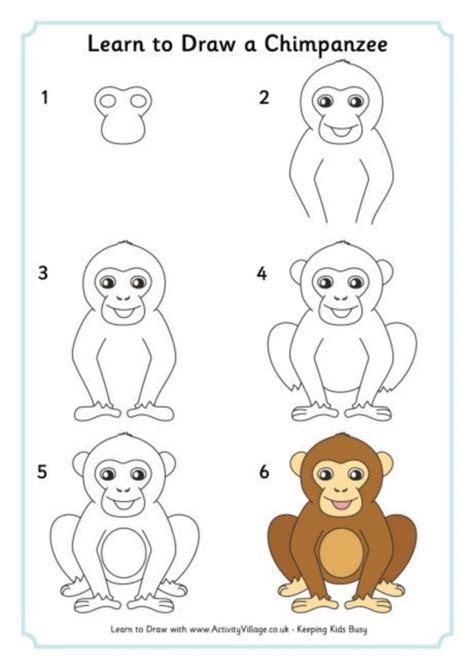 Learn to Draw a Chimpanzee

1

2

3

4

5

6

Learn to Draw with www.ActivityVillage.co.uk - Keeping Kids Busy