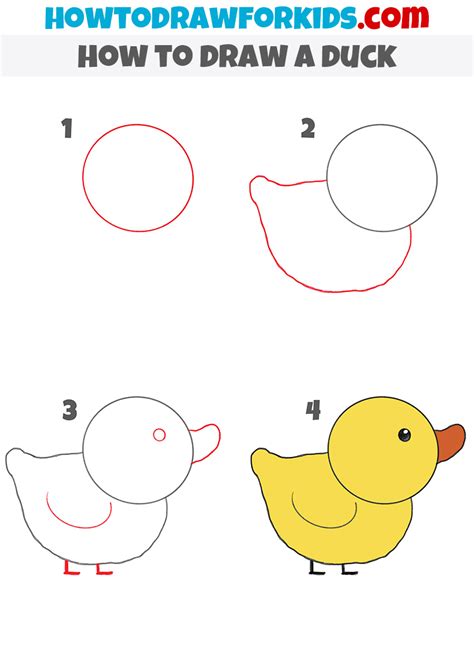 HOWTODRAWFORKIDS.com

HOW TO DRAW A DUCK

1

2

3

4