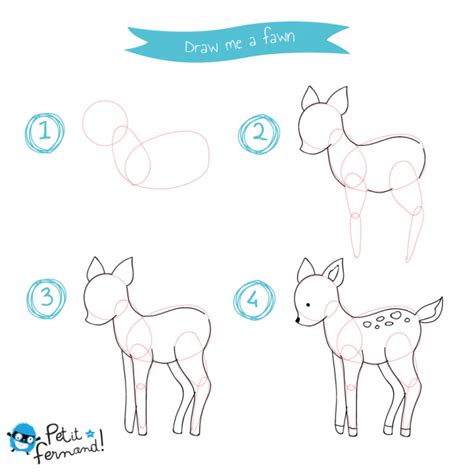 Draw me a fawn

1

2

3

4

Petit fernand!