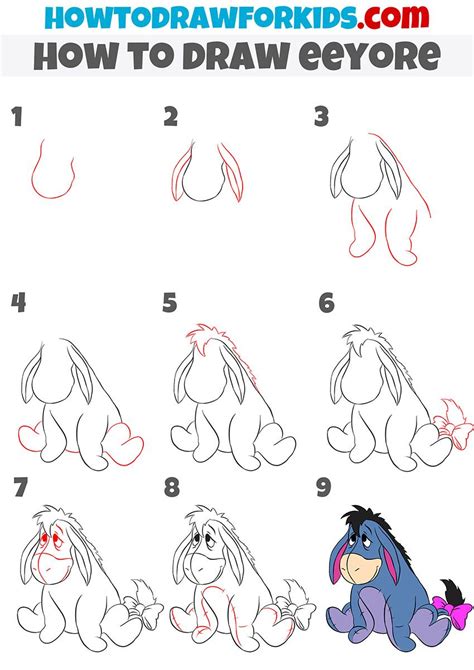 HOWTODRAWFORKIDS.com
HOW TO DRAW EEYORE

1

2

3

4

5

6

7

8

9