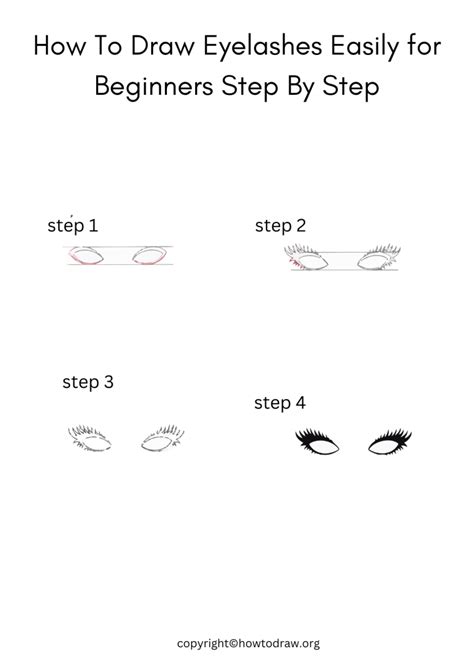 How To Draw Eyelashes Easily for Beginners Step By Step

step 1

step 2

step 3

step 4

copyright©howtodraw.org