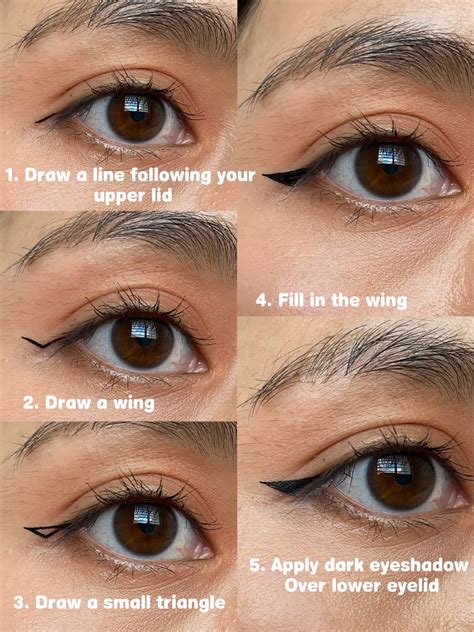 1. Draw a line following your upper lid

2. Draw a wing

3. Draw a small triangle

4. Fill in the wing

5. Apply dark eyeshadow Over lower eyelid