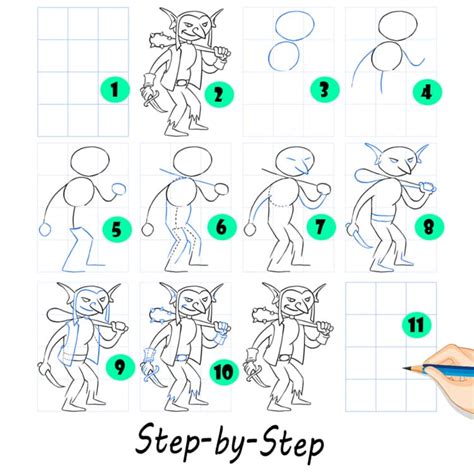 1
2
3
4
5
6
7
8
9
10
11

Step-by-Step