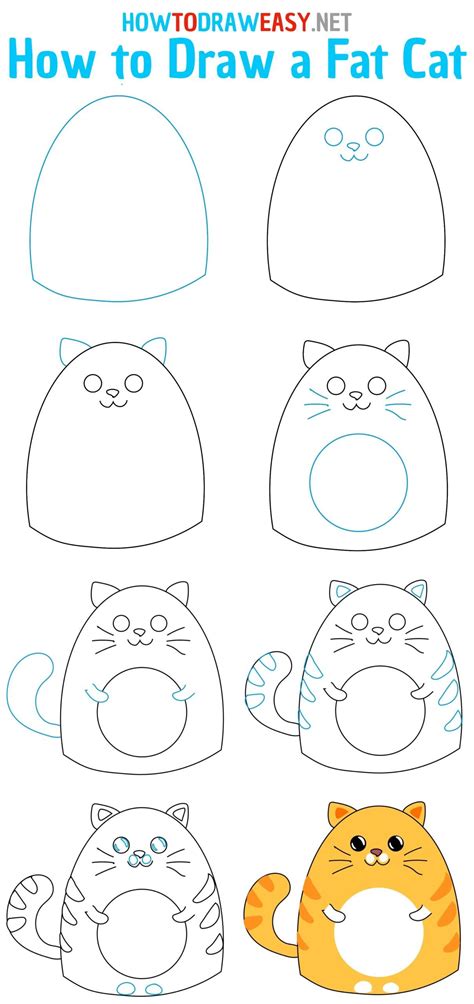 HOWTODRAWEASY.NET
How to Draw a Fat Cat