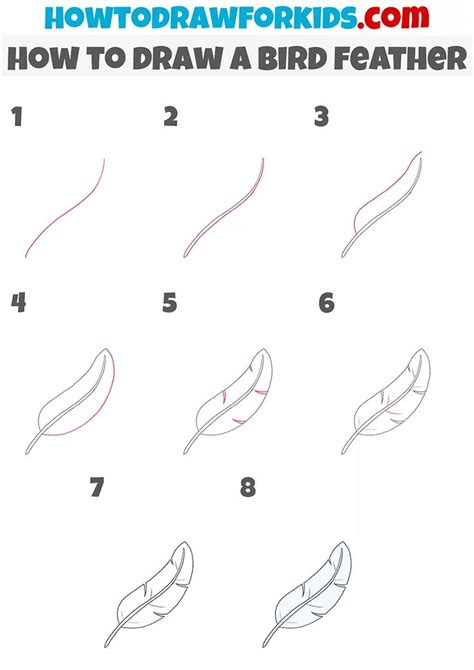 HOWTODRAWFORKIDS.com

HOW TO DRAW A BIRD FEATHER

1

2

3

4

5

6

7

8