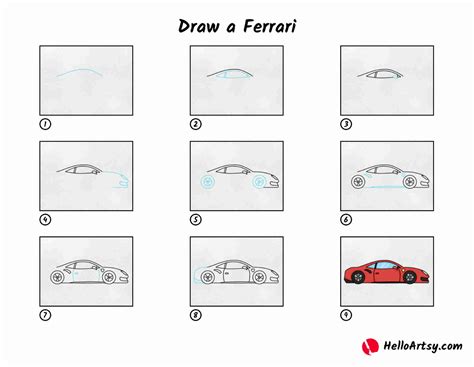 Draw a Ferrari

1

2

3

4

5

6

7

8

9

HelloArtsy.com