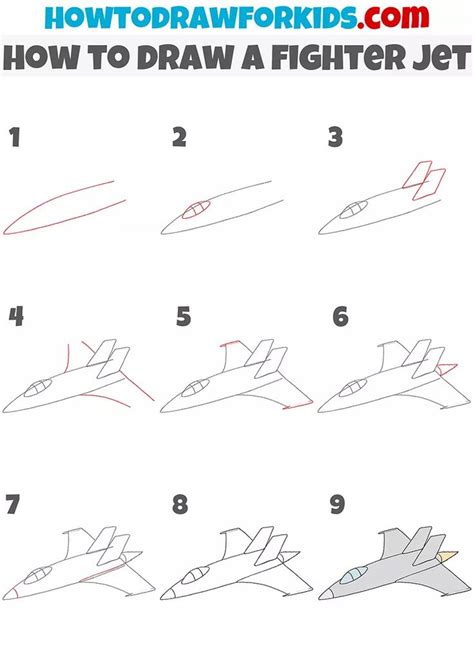 HOWTODRAWFORKIDS.com

HOW TO DRAW A FIGHTER JET

1

2

3

4

5

6

7

8

9