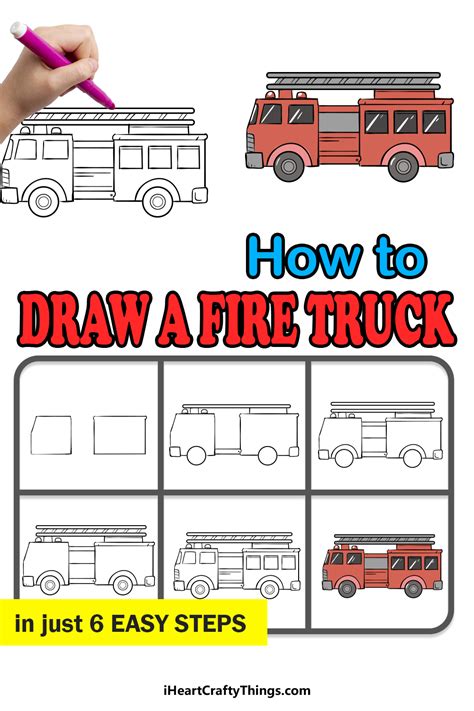 How to
DRAW A FIRE TRUCK

in just 6 EASY STEPS

iHeartCraftyThings.com