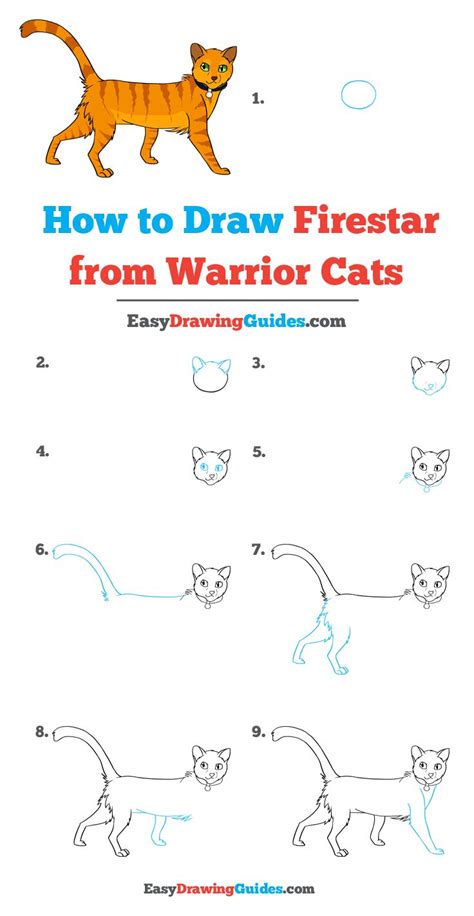 1.

How to Draw Firestar from Warrior Cats

EasyDrawingGuides.com

2.

3.

4.

5.

6.

7.

8.

9.

EasyDrawingGuides.com