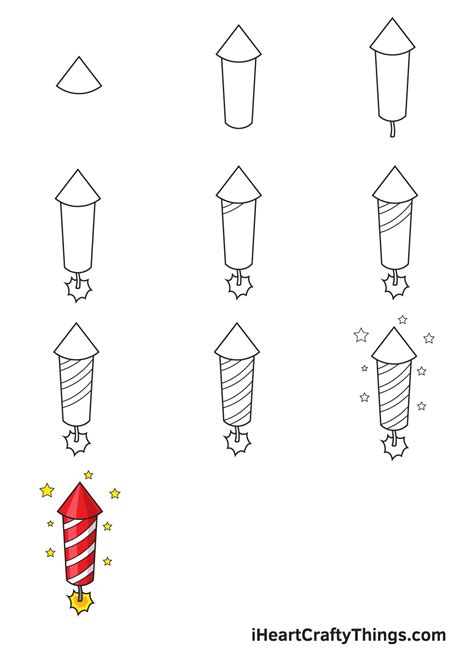 iHeartCraftyThings.com