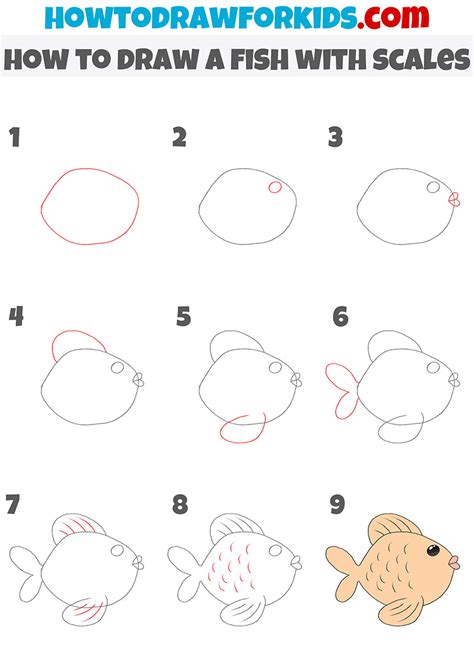 HOWTODRAWFORKIDS.com

HOW TO DRAW A FISH WITH SCALES

1

2

3

4

5

6

7

8

9