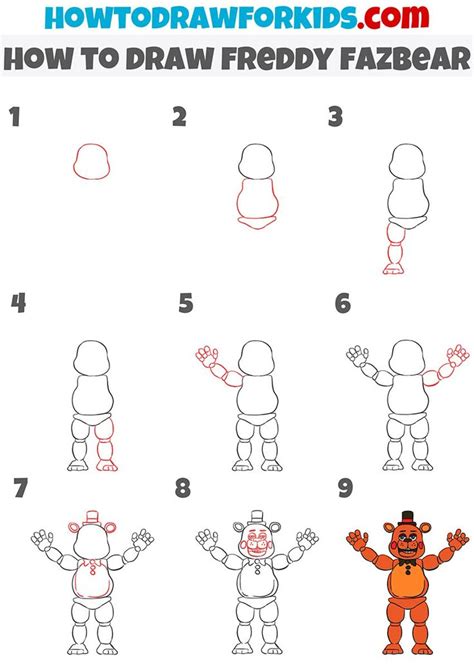 HOWTODRAWFORKIDS.com
HOW TO DRAW FREDDY FAZBEAR

1
2
3
4
5
6
7
8
9