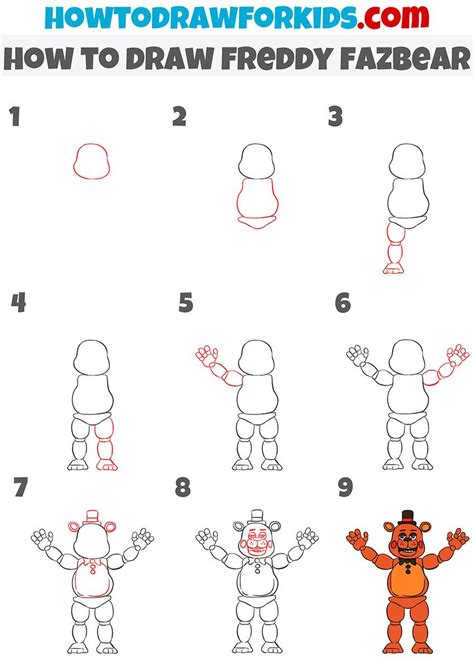 HOWTODRAWFORKIDS.com

HOW TO DRAW FREDDY FAZBEAR

1

2

3

4

5

6

7

8

9