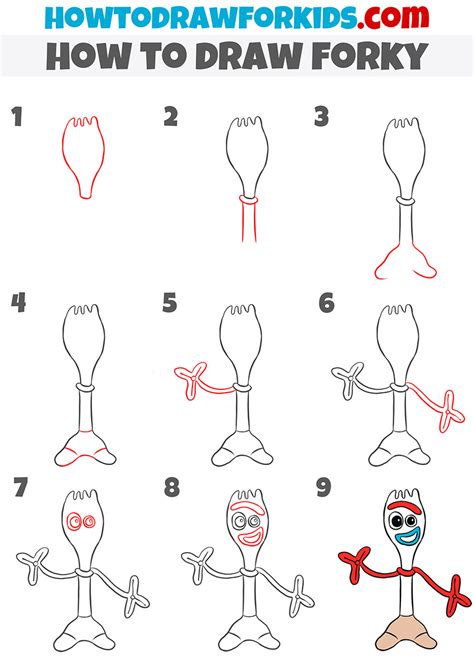 HOWTODRAWFORKIDS.com
HOW TO DRAW FORKY

1

2

3

4

5

6

7

8

9