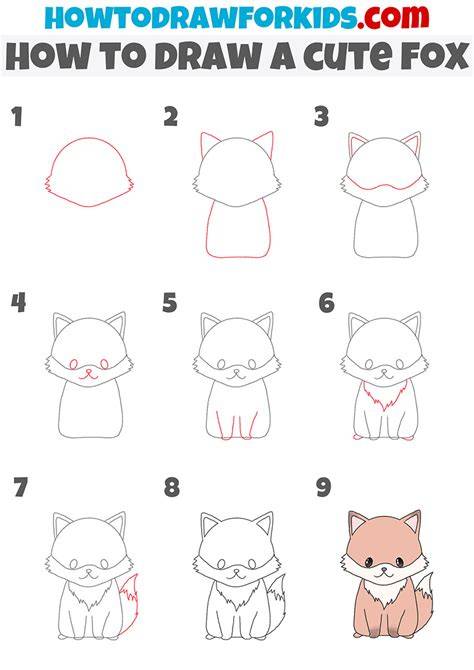 HOWTODRAWFORKIDS.com
HOW TO DRAW A CUTE FOX

1

2

3

4

5

6

7

8

9