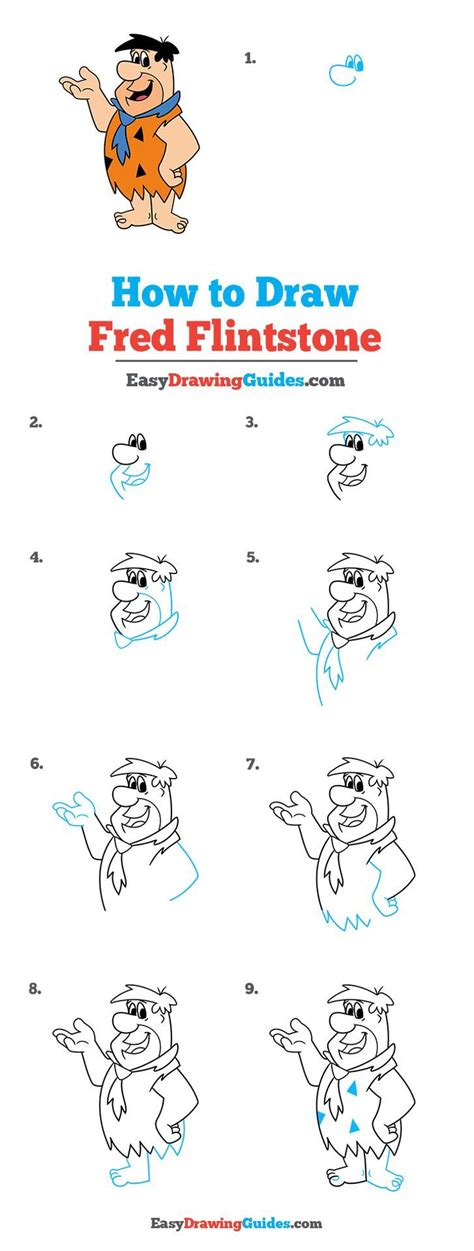 1.

How to Draw
Fred Flintstone

EasyDrawingGuides.com

2.

3.

4.

5.

6.

7.

8.

9.

EasyDrawingGuides.com