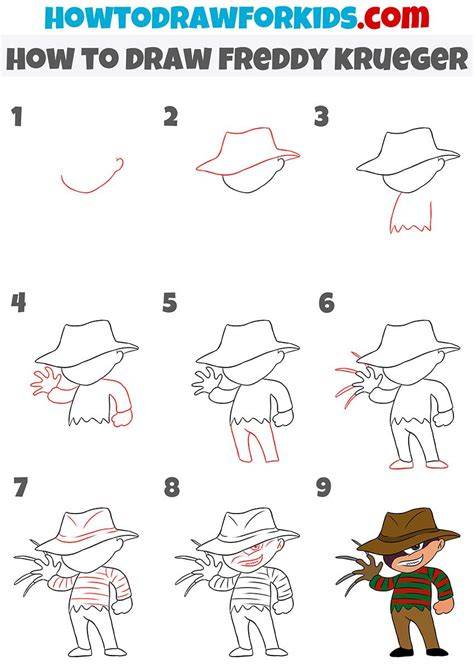 HOWTODRAWFORKIDS.com
HOW TO DRAW FREDDY KRUEGER

1

2

3

4

5

6

7

8

9