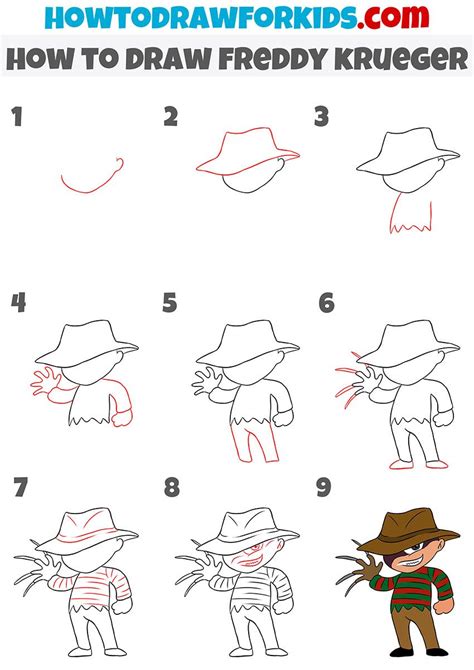 HOWTODRAWFORKIDS.com

HOW TO DRAW FREDDY KRUEGER

1

2

3

4

5

6

7

8

9