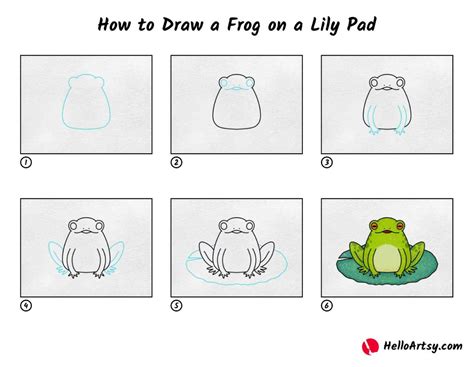 How to Draw a Frog on a Lily Pad

1

2

3

4

5

6

HelloArtsy.com