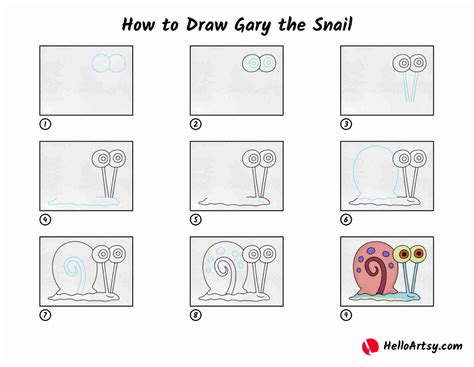 How to Draw Gary the Snail

1

2

3

4

5

6

7

8

9

HelloArtsy.com