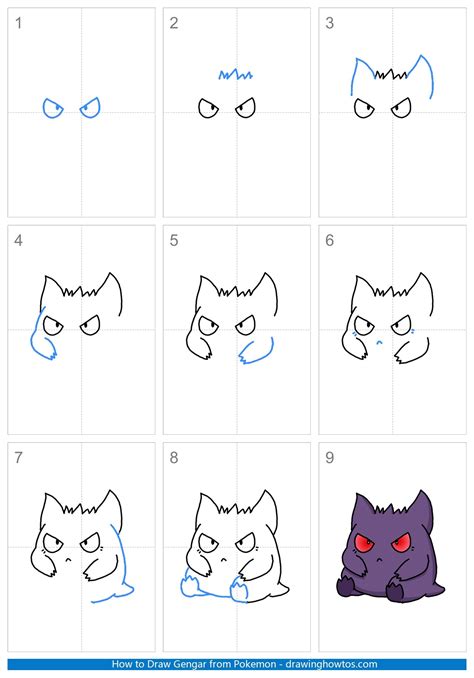 1

2

3

4

5

6

7

8

9

How to Draw Gengar from Pokemon - drawinghowtos.com