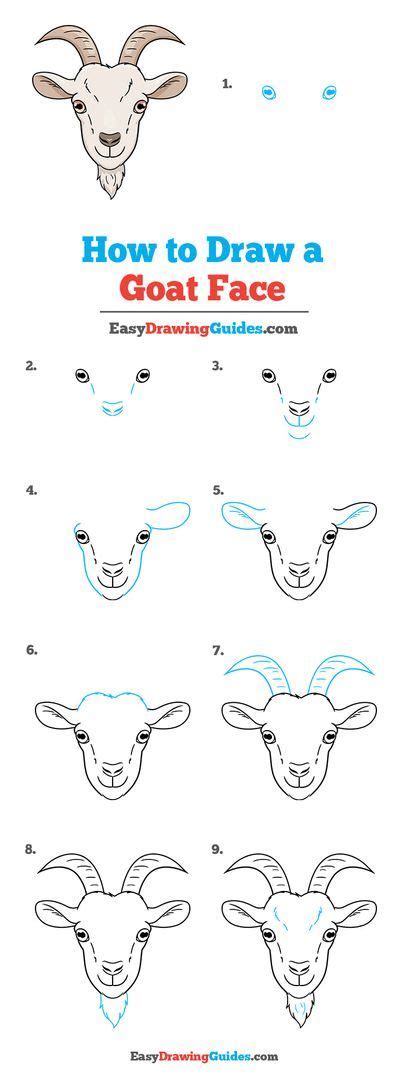 1.

How to Draw a Goat Face

EasyDrawingGuides.com

2.

3.

4.

5.

6.

7.

8.

9.

EasyDrawingGuides.com