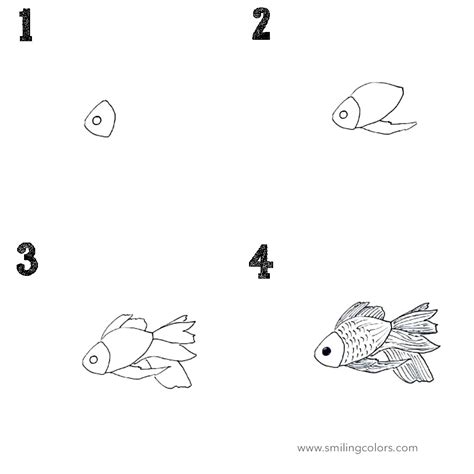 1

2

3

4

www.smilingcolors.com