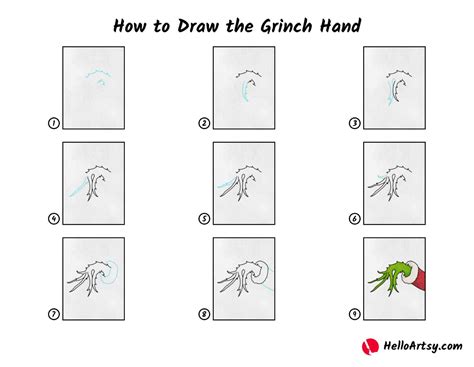 How to Draw the Grinch Hand

1

2

3

4

5

6

7

8

9

HelloArtsy.com