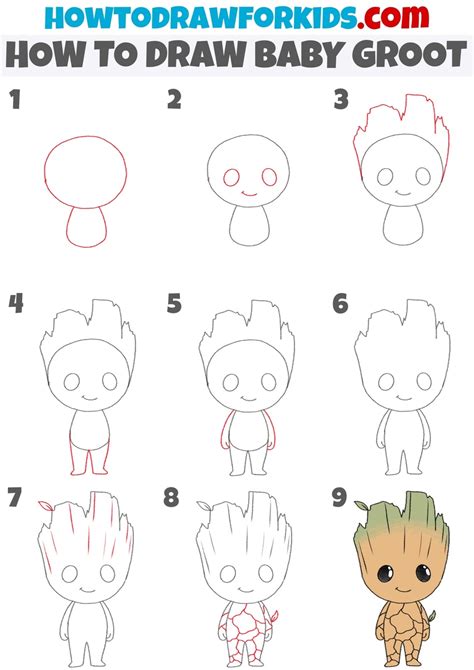 HOWTODRAWFORKIDS.com
HOW TO DRAW BABY GROOT

1

2

3

4

5

6

7

8

9