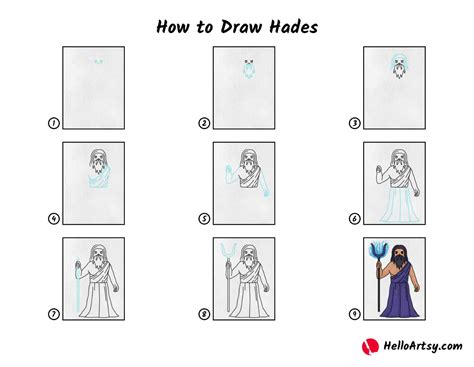 How to Draw Hades

1

2

3

4

5

6

7

8

9

HelloArtsy.com