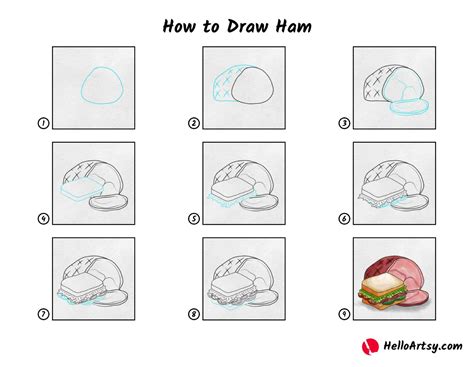 How to Draw Ham

1

2

3

4

5

6

7

8

9

HelloArtsy.com