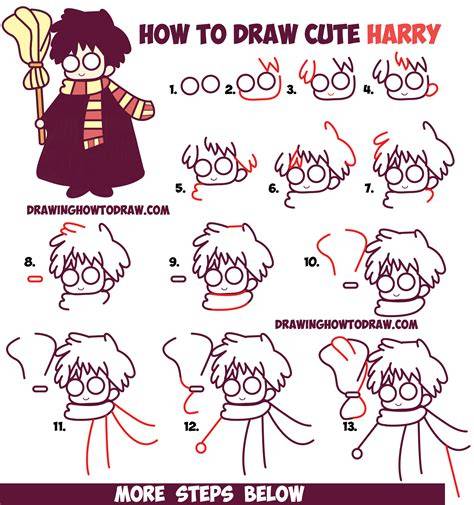 HOW TO DRAW CUTE HARRY

1. 2. 3. 4.

5. 6. 7.

DRAWINGHOWTODRAW.COM

8. 9. 10.

DRAWINGHOWTODRAW.COM

11. 12. 13.

MORE STEPS BELOW