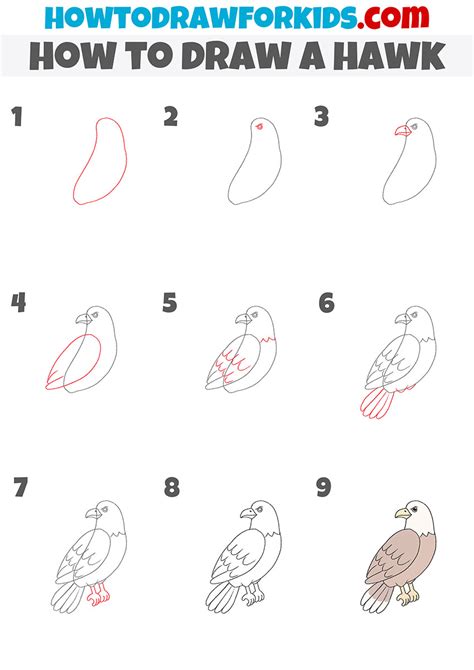 HOWTODRAWFORKIDS.com
HOW TO DRAW A HAWK

1

2

3

4

5

6

7

8

9