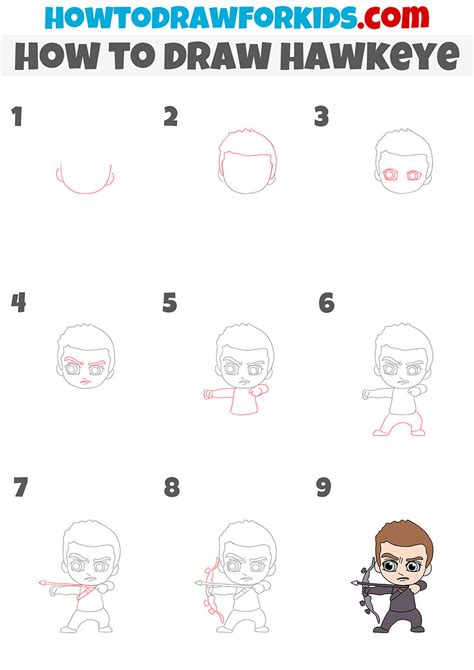 HOWTODRAWFORKIDS.com
HOW TO DRAW HAWKEYE

1

2

3

4

5

6

7

8

9