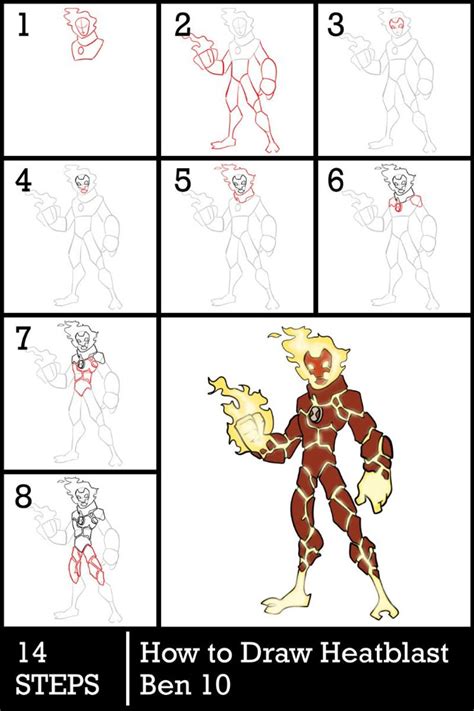 1

2

3

4

5

6

7

8

14 STEPS

How to Draw Heatblast Ben 10