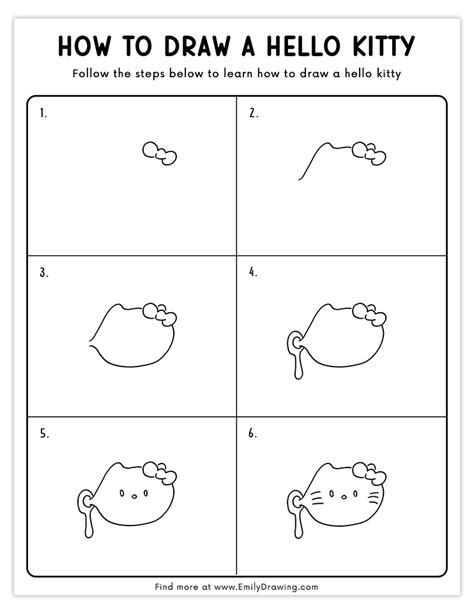 HOW TO DRAW A HELLO KITTY

Follow the steps below to learn how to draw a hello kitty

1.

2.

3.

4.

5.

6.

Find more at www.EmilyDrawing.com